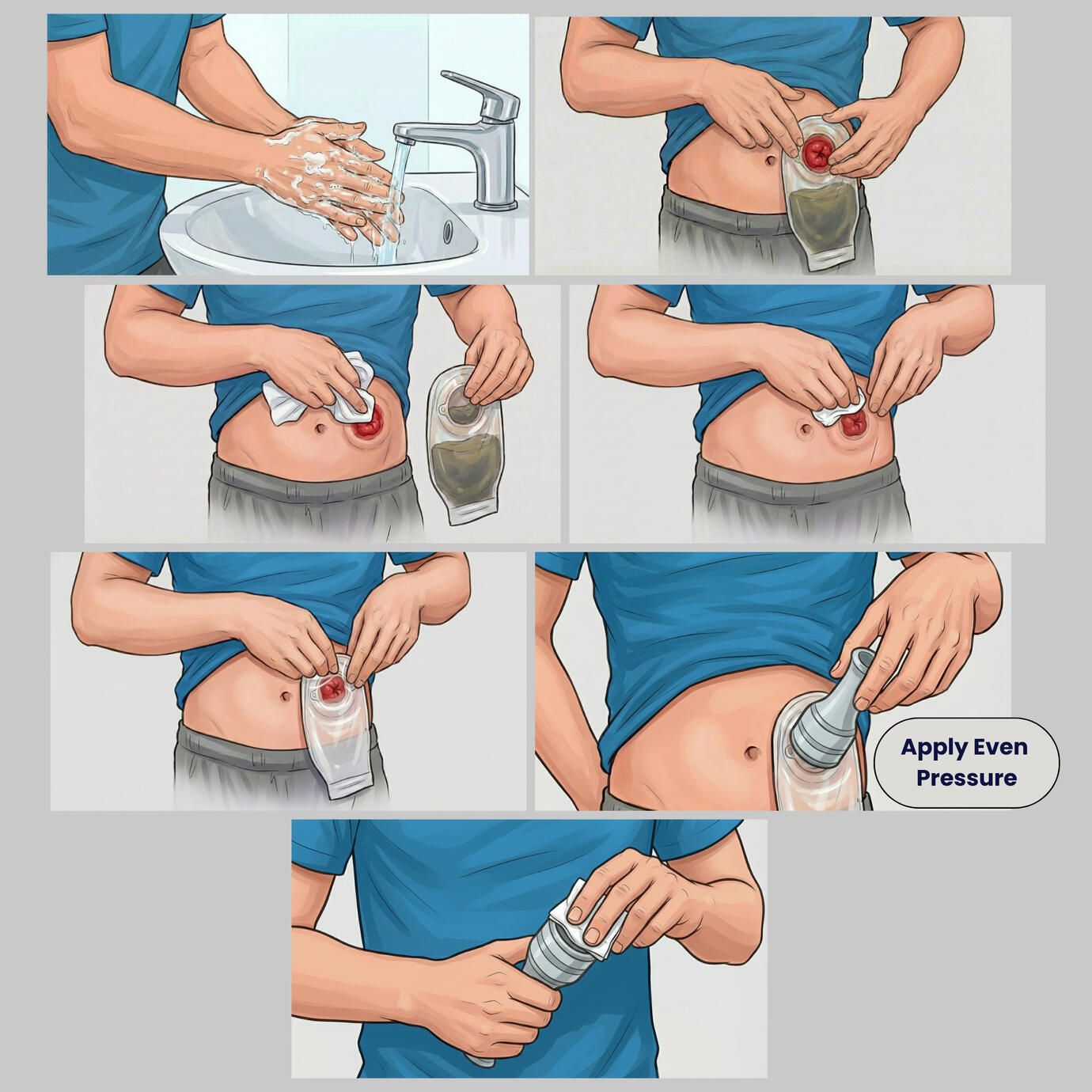 Apply Even Pressure